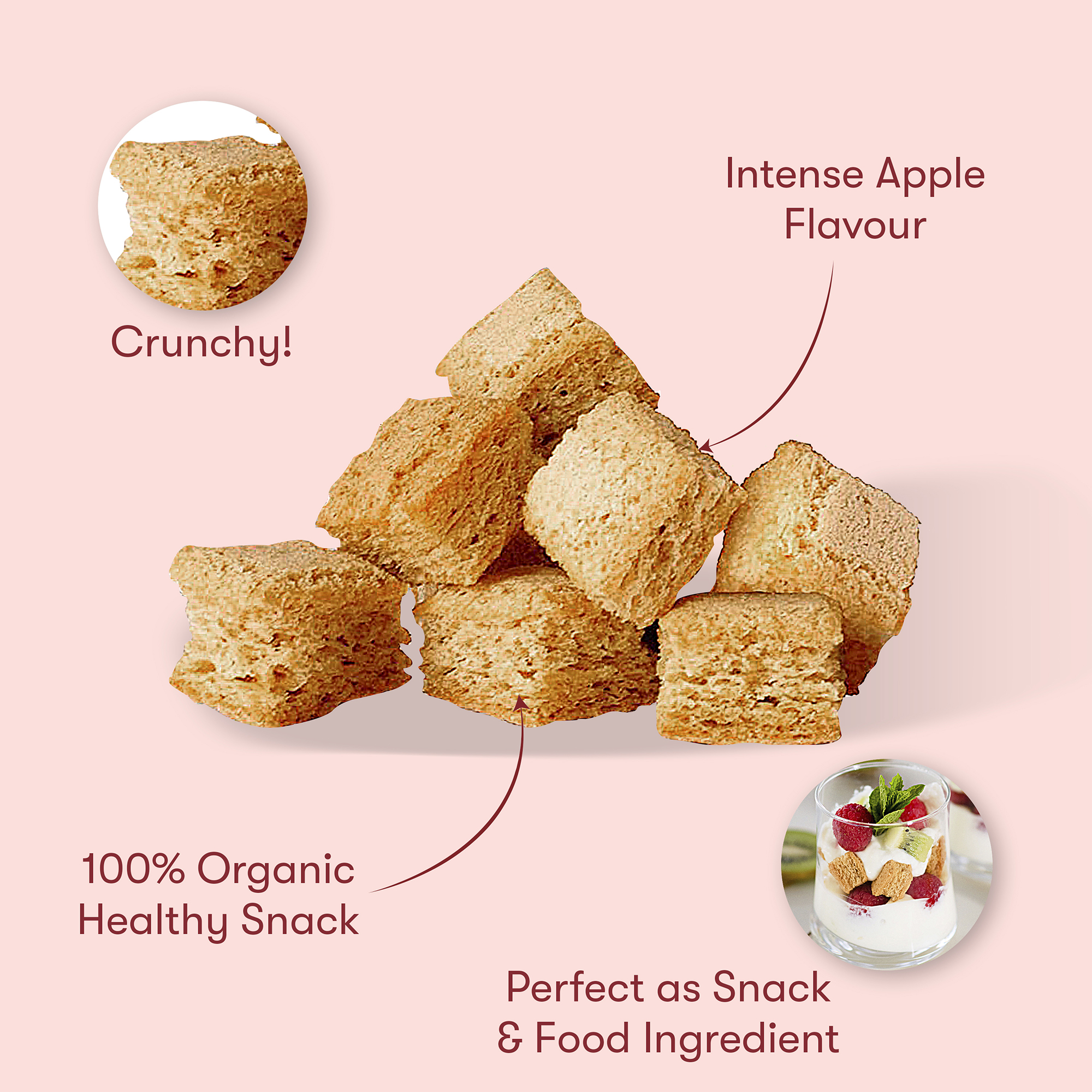 Crunchy!

Intense Apple Flavour

100% Organic Healthy Snack

Perfect as Snack & Food Ingredient